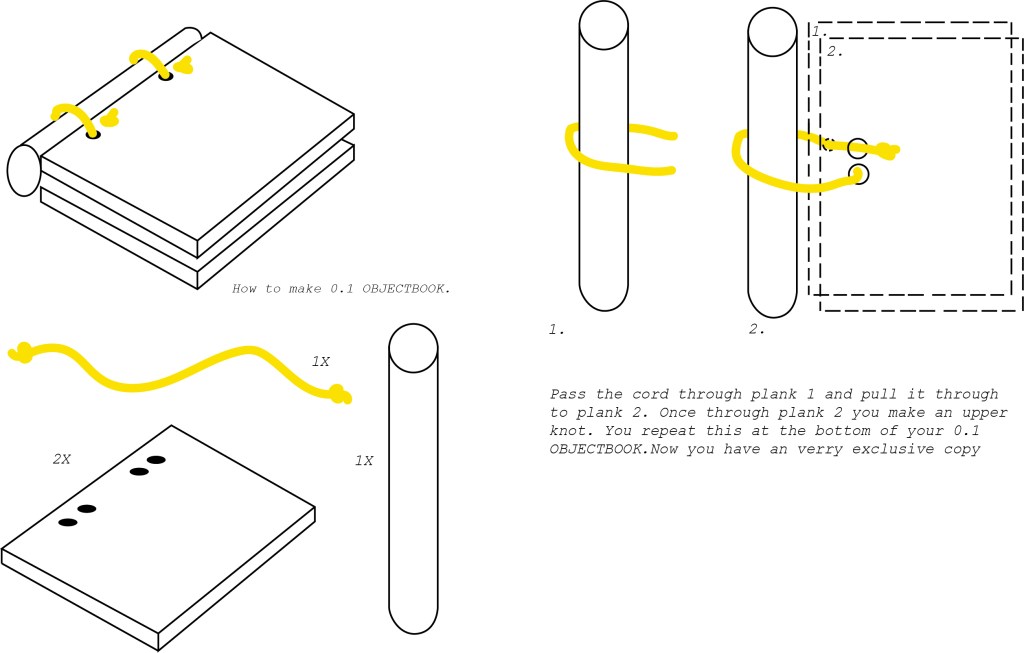 How to make 0.1 OBJECTBOOK.

1X

2X

1X

1.

2.

1.

2.

Pass the cord through plank 1 and pull it through to plank 2. Once through plank 2 you make an upper knot. You repeat this at the bottom of your 0.1 OBJECTBOOK.Now you have an verry exclusive copy